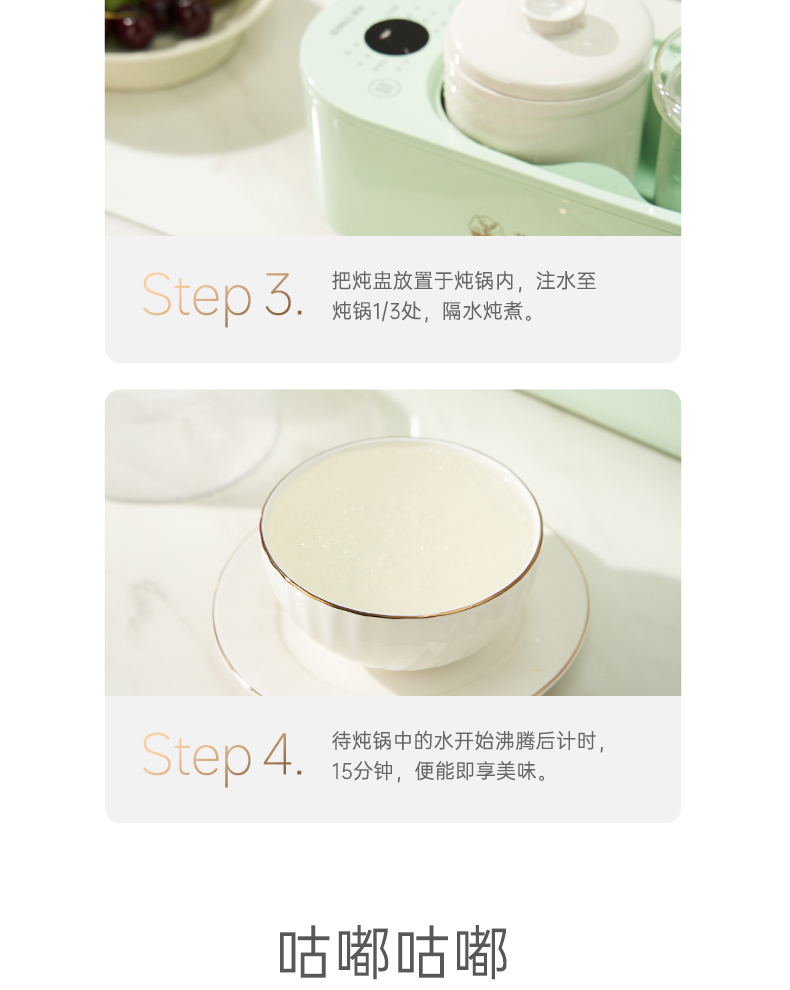 Step 3.

把炖盅放置于炖锅内，注水至炖锅1/3处，隔水炖煮。

Step 4.

待炖锅中的水开始沸腾后计时，15分钟，便能即享美味。

咕嘟咕嘟